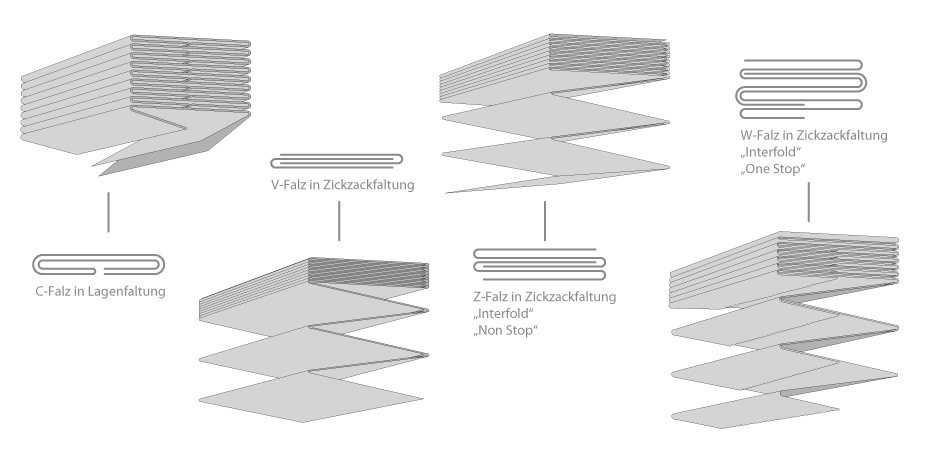 C-Falz in Lagenfaltung

V-Falz in Zickzackfaltung

Z-Falz in Zickzackfaltung
„Interfold“
„Non Stop“

W-Falz in Zickzackfaltung
„Interfold“
„One Stop“